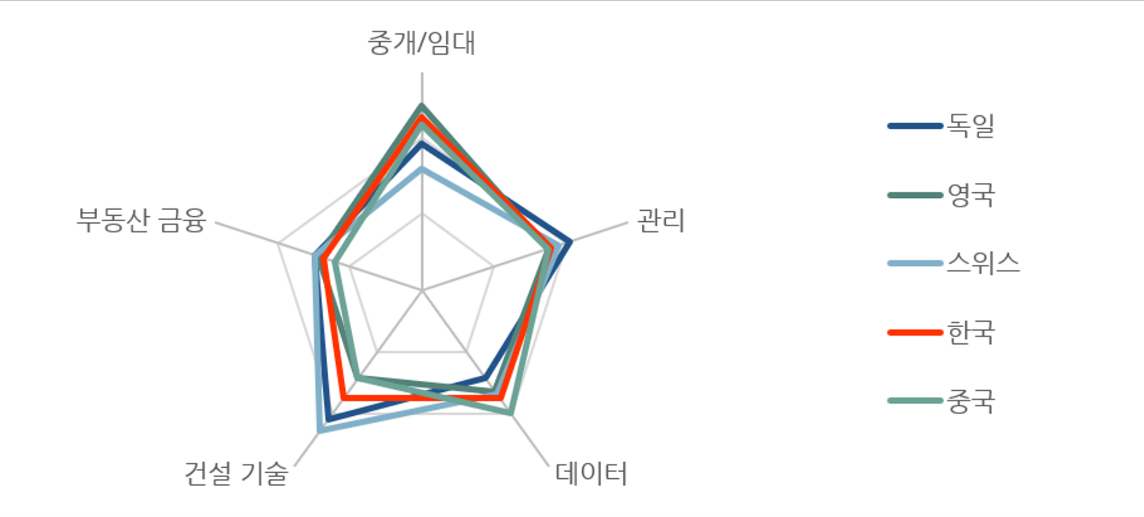 중개/임대

관리

데이터

건설 기술

부동산 금융

독일
영국
스위스
한국
중국