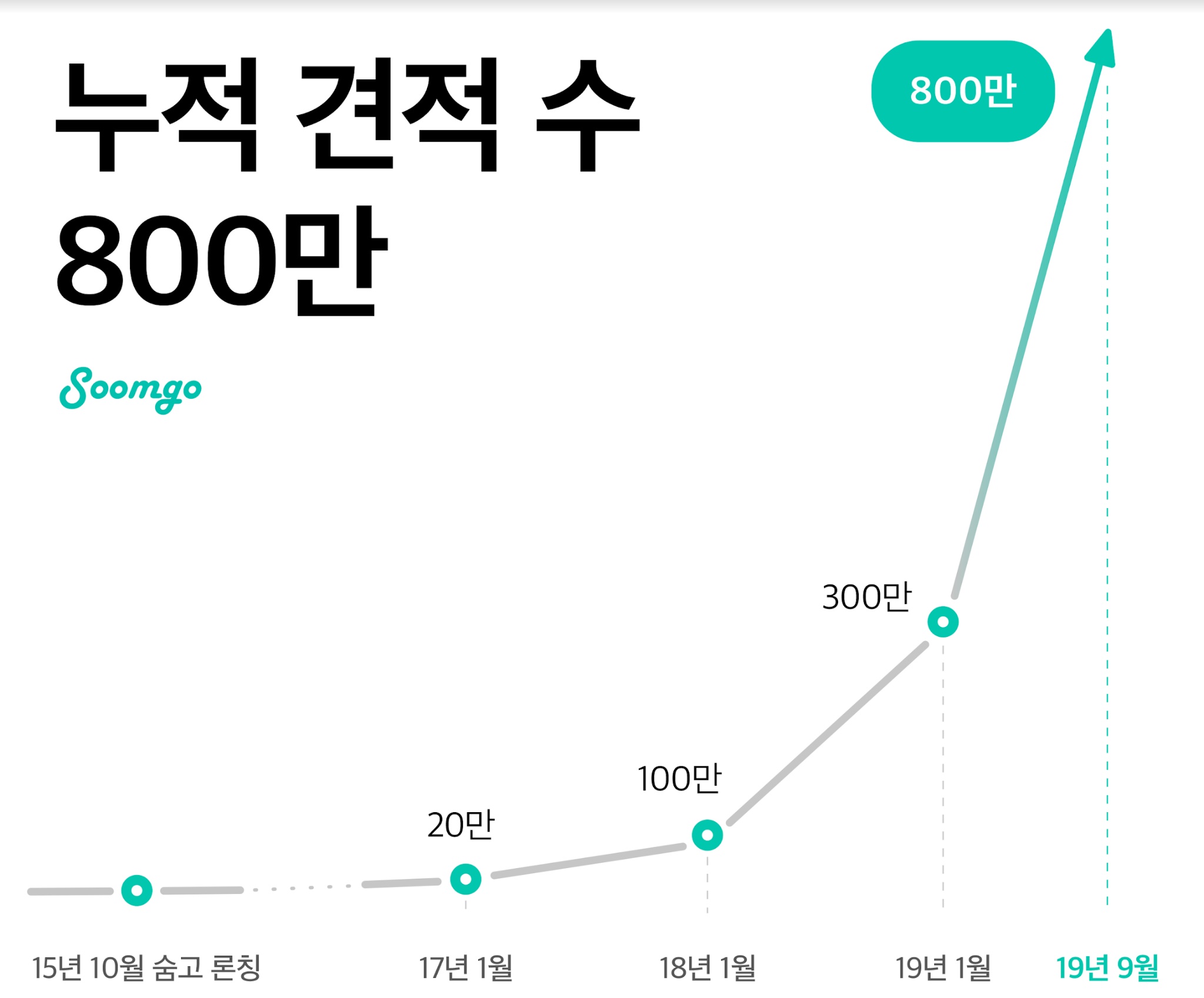 누적 견적 수
800만

Soomgo

800만

300만

100만

20만

15년 10월 숨고 론칭

17년 1월

18년 1월

19년 1월

19년 9월